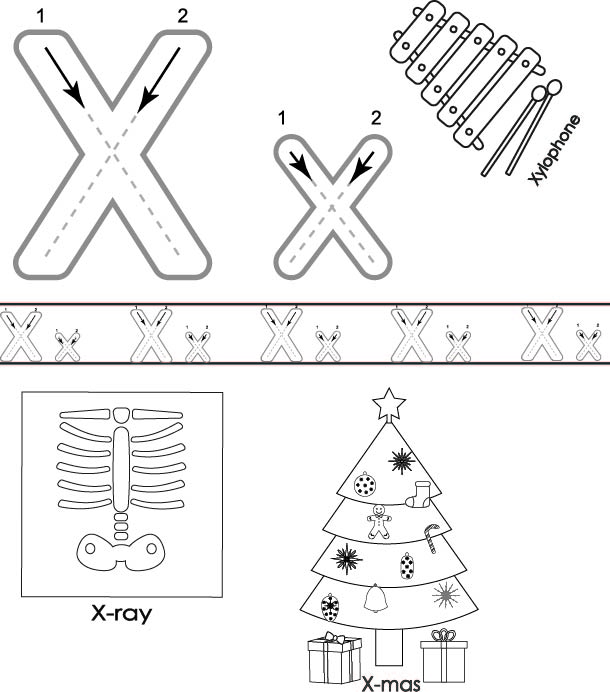 1 2
X
1 2
x
Xylophone

1 2 X 1 2 x 1 2 X 1 2 x 1 2 X 1 2 x 1 2 X 1 2 x 1 2 X 1 2 x

X-ray

X-mas