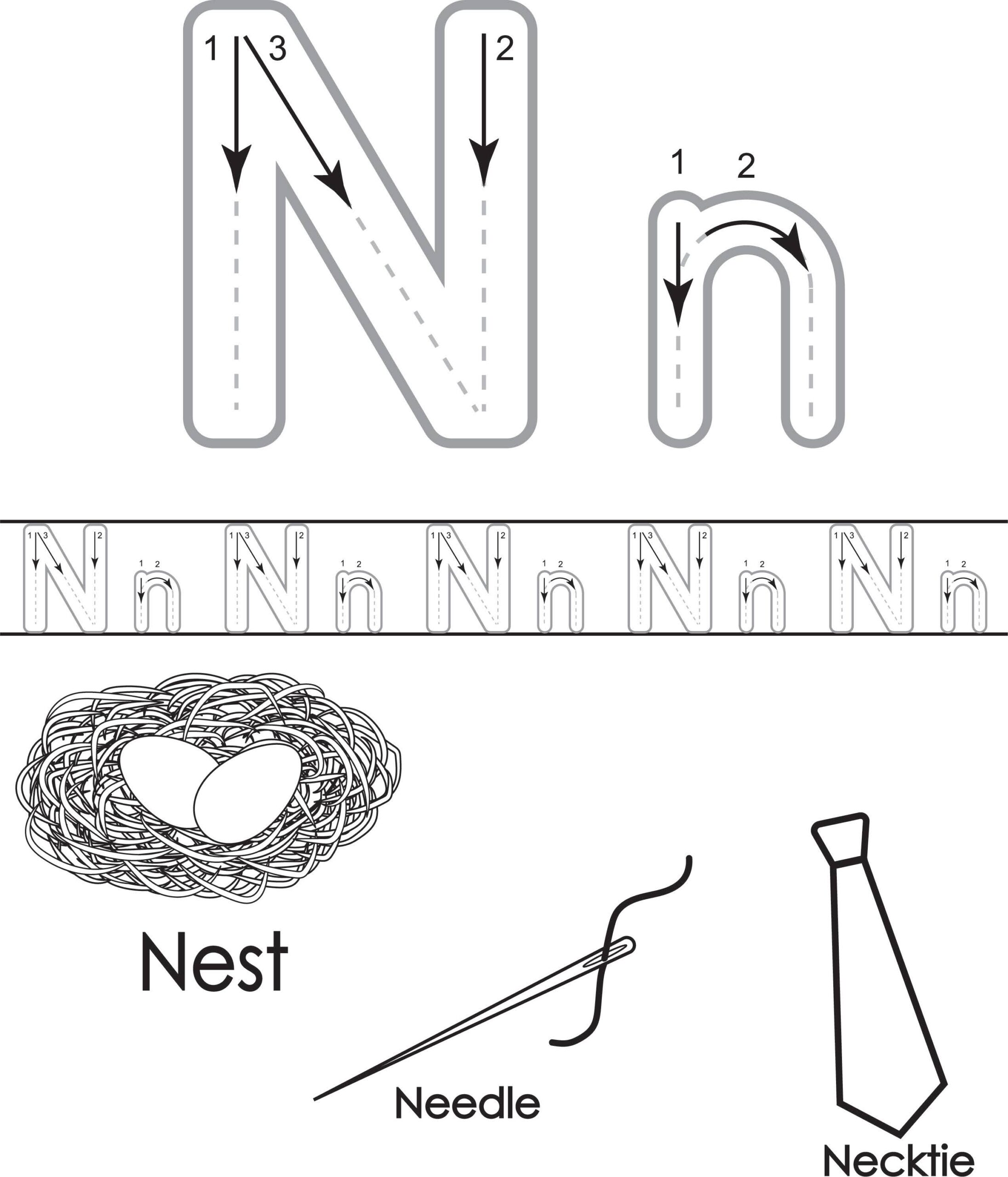 1 3 2
N

1 2
n

1 3 2 N 1 2 n 1 3 2 N 1 2 n 1 3 2 N 1 2 n 1 3 2 N 1 2 n 1 3 2 N 1 2 n

Nest

Needle

Necktie